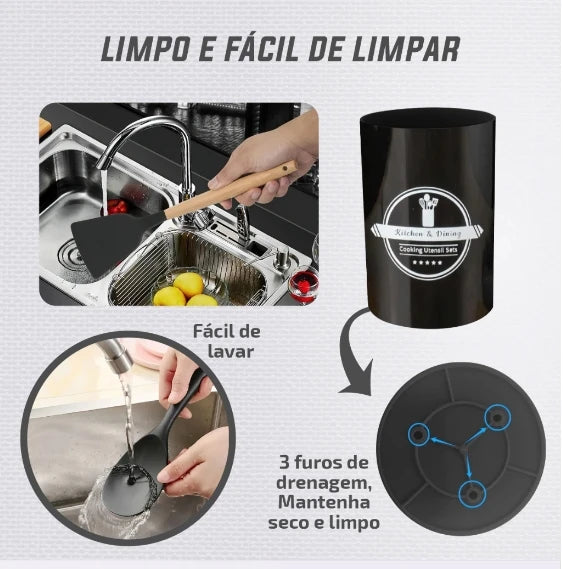 LIMPO E FÁCIL DE LIMPAR

Kitchen & Dining
Cooking Utensil Sets
★★★★★

Fácil de lavar

3 furos de drenagem, Mantenha seco e limpo